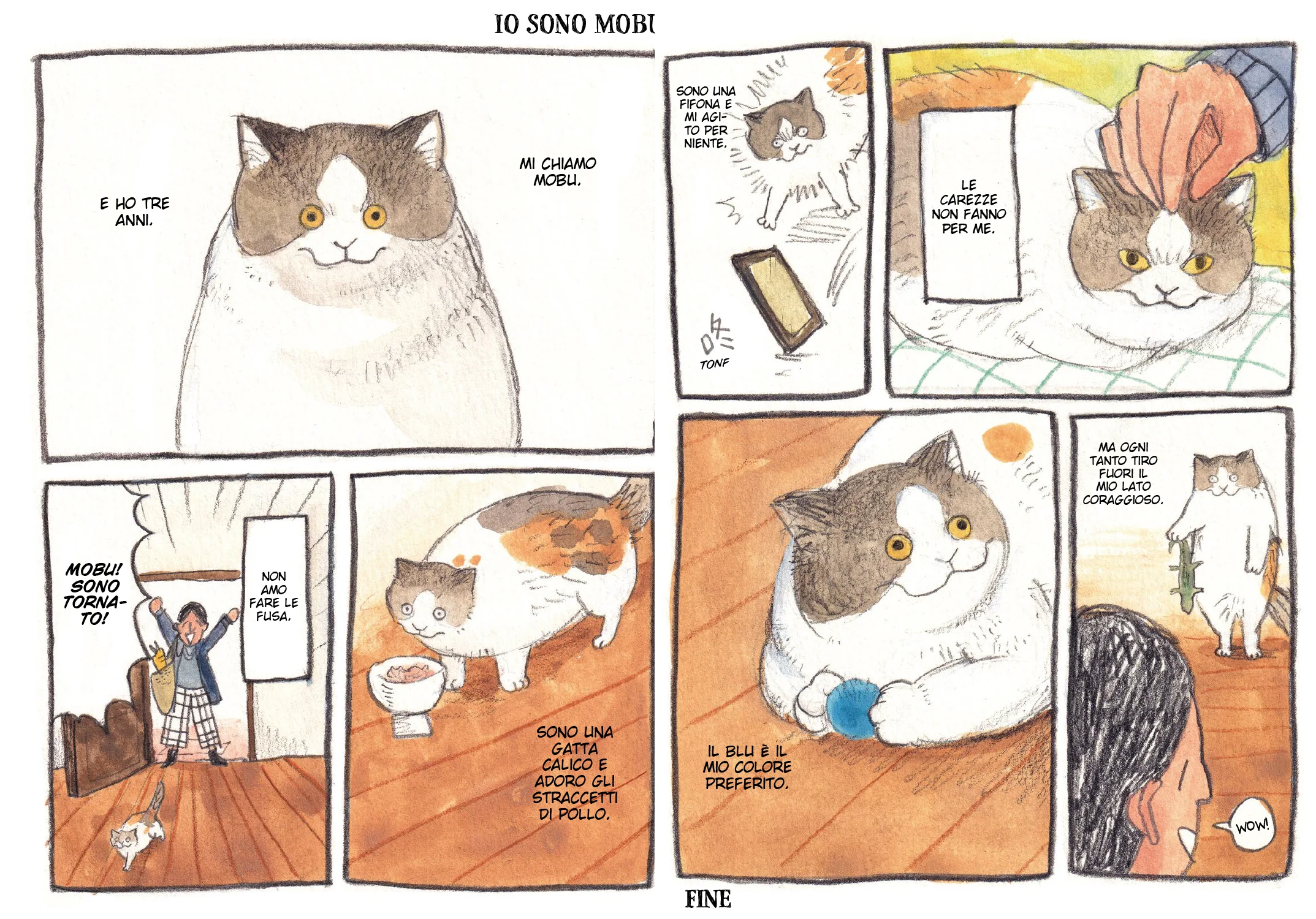 IO SONO MOBU

MI CHIAMO MOBU.

E HO TRE ANNI.

MOBU! SONO TORNATO!

NON AMO FARE LE FUSA.

SONO UNA GATTA CALICO E ADORO GLI STRACCETTI DI POLLO.

SONO UNA FIFONA E MI AGITO PER NIENTE.

TONF

LE CAREZZE NON FANNO PER ME.

IL BLU È IL MIO COLORE PREFERITO.

MA OGNI TANTO TIRO FUORI IL MIO LATO CORAGGIOSO.

WOW!

FINE